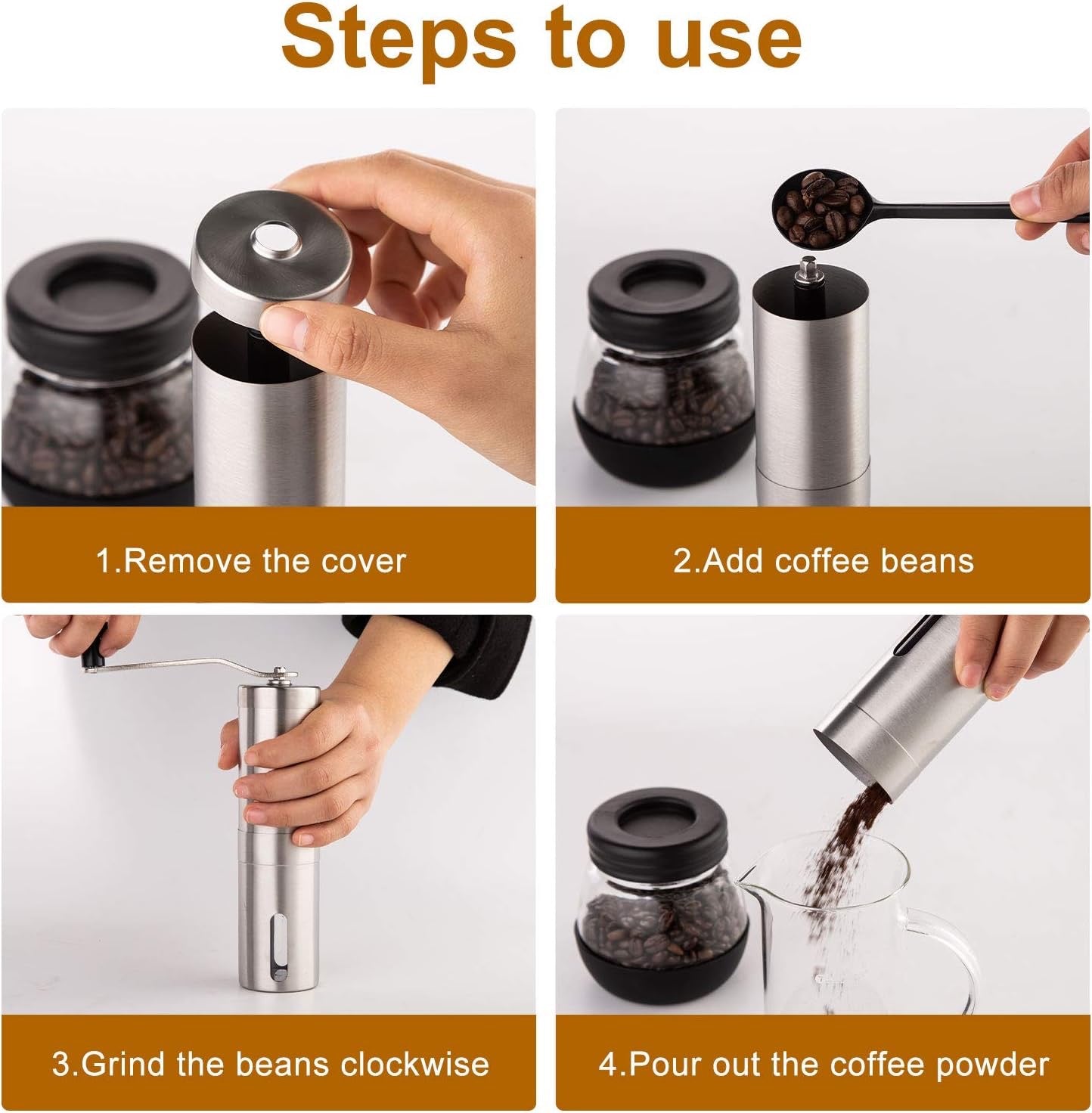 Steps to use

1.Remove the cover

2.Add coffee beans

3.Grind the beans clockwise

4.Pour out the coffee powder